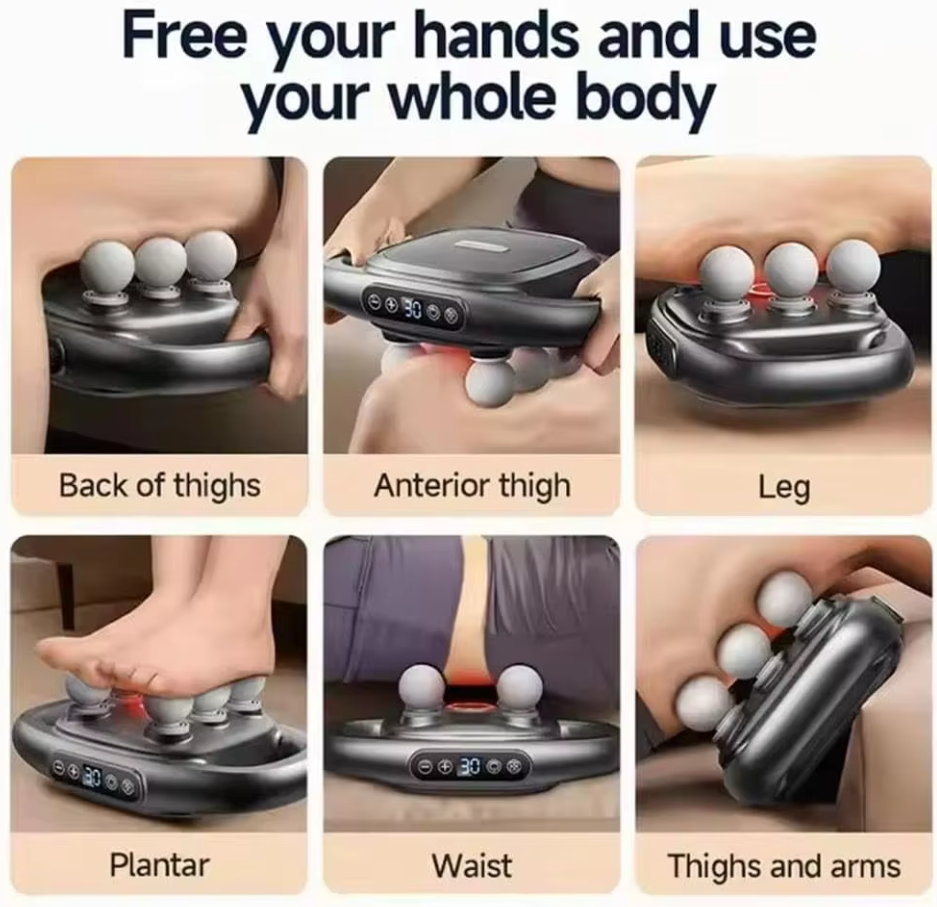 Free your hands and use your whole body

30

Back of thighs

Anterior thigh

Leg

30

30

Plantar

Waist

Thighs and arms